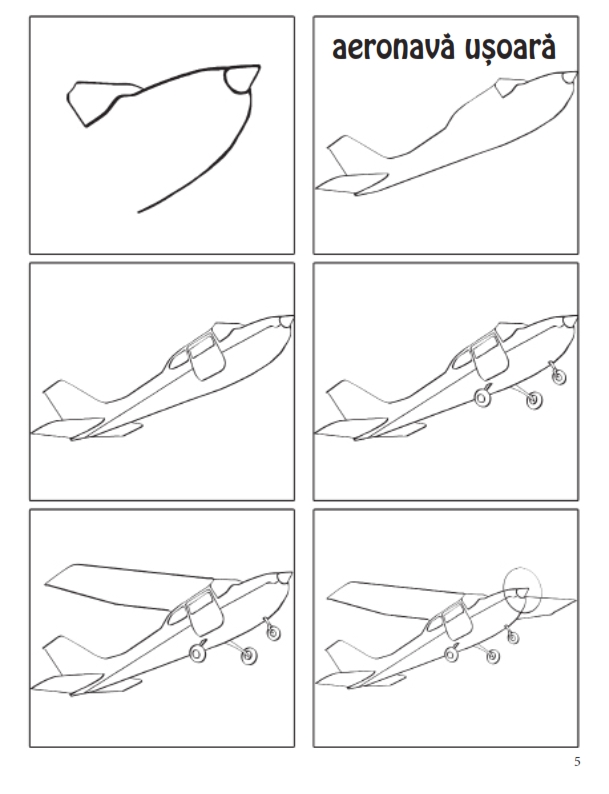 aeronavă ușoară

5